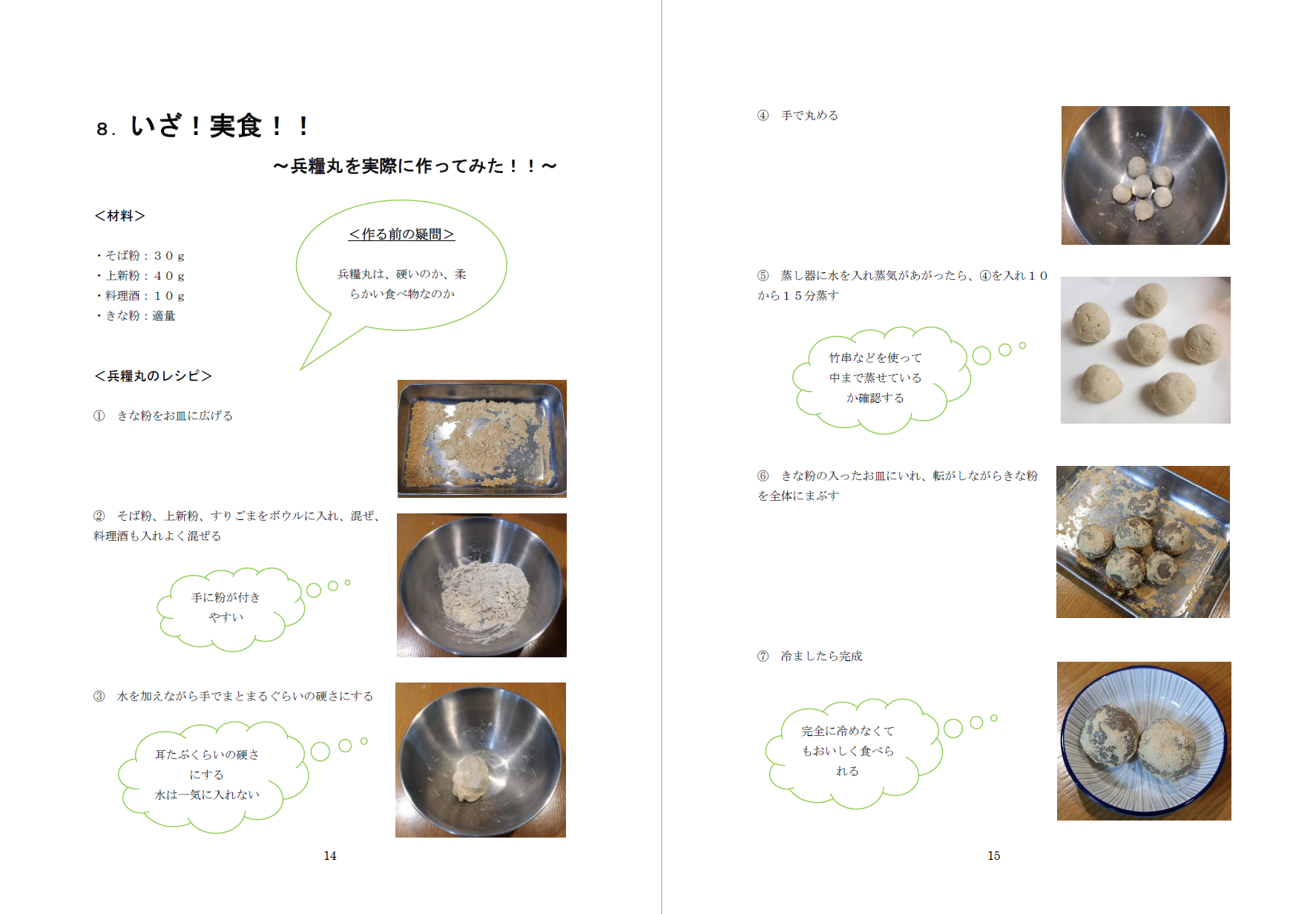 8．いざ！実食！！

～兵糧丸を実際に作ってみた！！～

＜材料＞

・そば粉：３０ｇ
・上新粉：４０ｇ
・料理酒：１０ｇ
・きな粉：適量

＜作る前の疑問＞

兵糧丸は、硬いのか、柔らかい食べ物なのか

＜兵糧丸のレシピ＞

① きな粉をお皿に広げる

② そば粉、上新粉、すりごまをボウルに入れ、混ぜ、料理酒も入れよく混ぜる

手に粉が付きやすい

③ 水を加えながら手でまとまるぐらいの硬さにする

耳たぶくらいの硬さにする
水は一気に入れない

14

④ 手で丸める

⑤ 蒸し器に水を入れ蒸気があがったら、④を入れ１０から１５分蒸す

竹串などを使って中まで蒸せているか確認する

⑥ きな粉の入ったお皿にいれ、転がしながらきな粉を全体にまぶす

⑦ 冷ましたら完成

完全に冷めなくてもおいしく食べられる

15